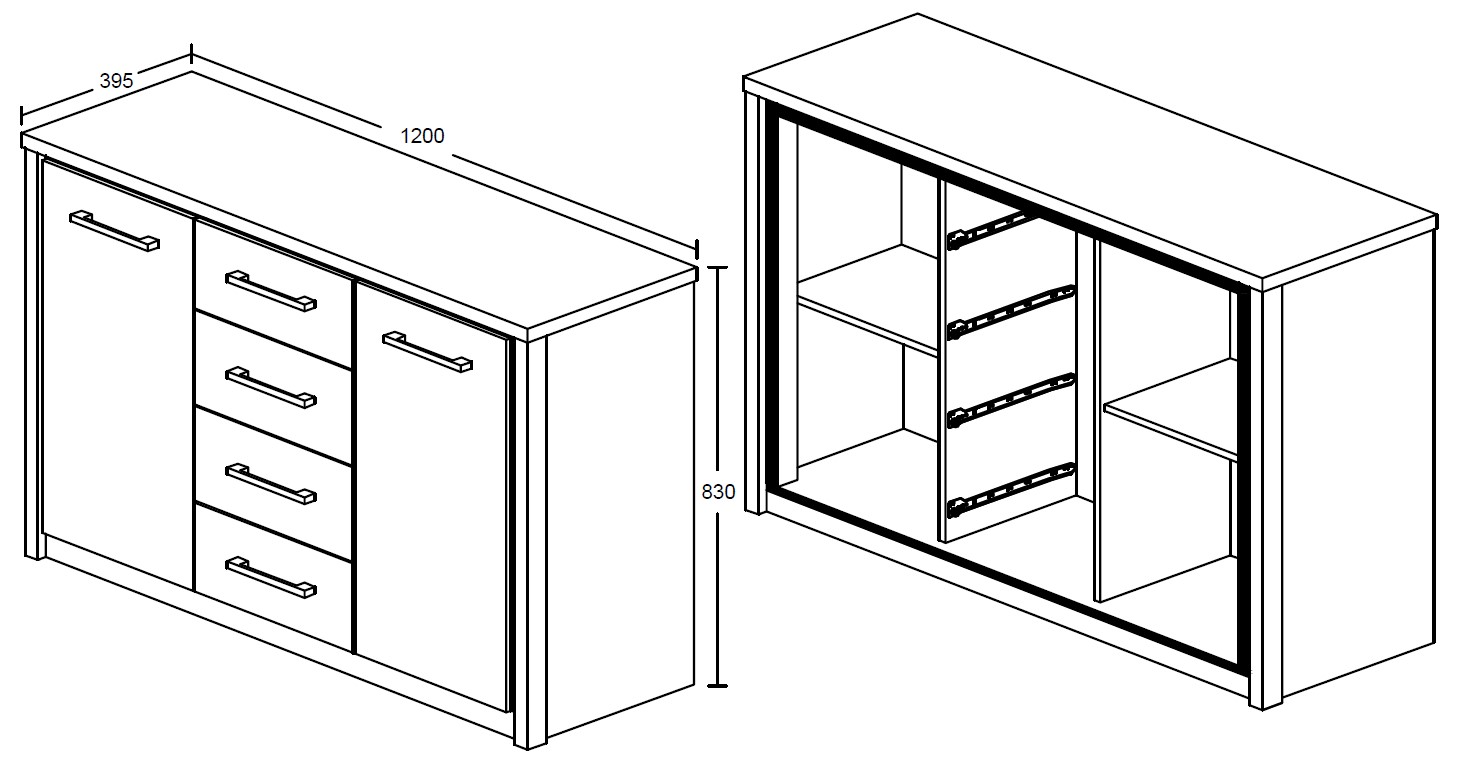 395
1200
830